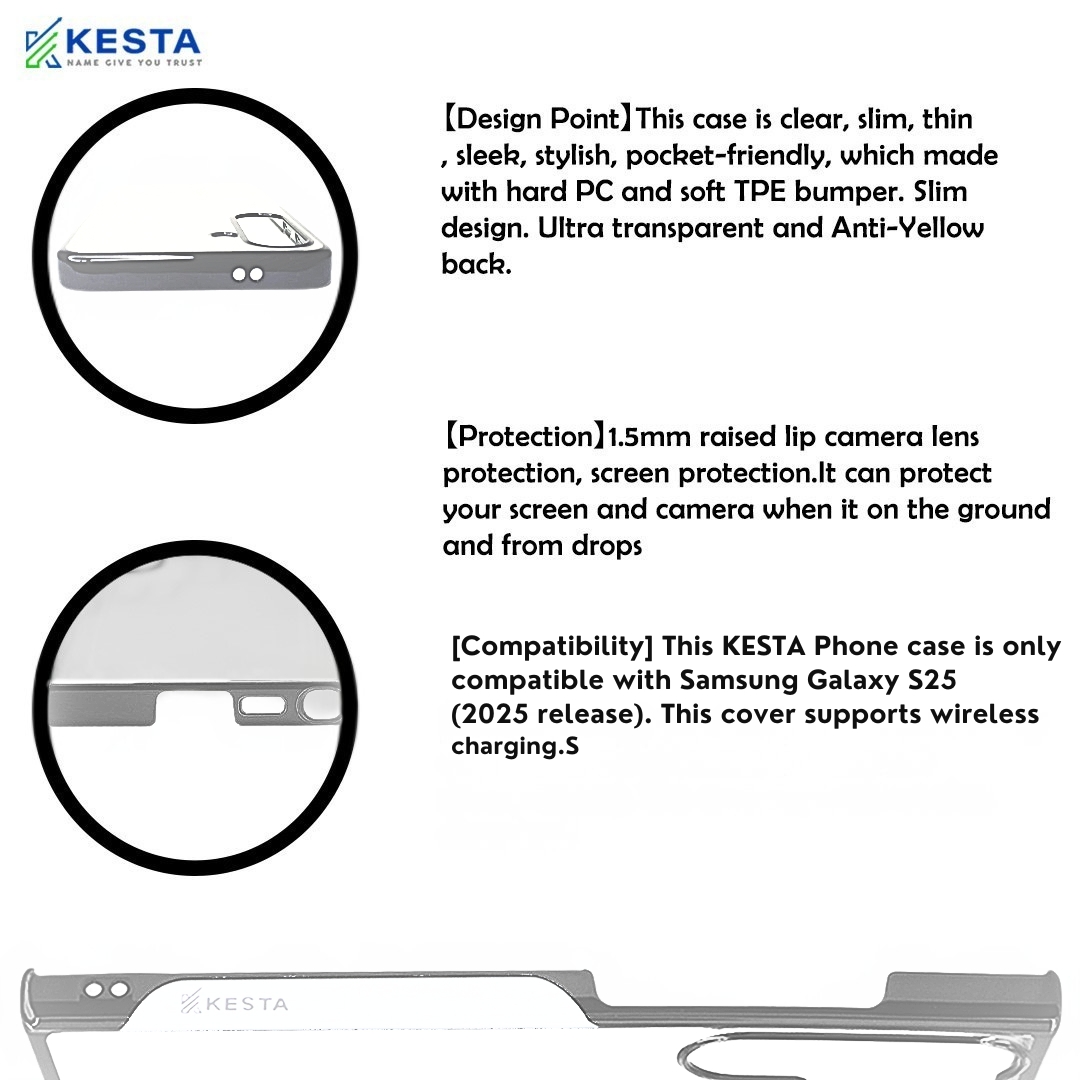 KESTA
NAME GIVE YOU TRUST

【Design Point】This case is clear, slim, thin , sleek, stylish, pocket-friendly, which made with hard PC and soft TPE bumper. Slim design. Ultra transparent and Anti-Yellow back.

【Protection】1.5mm raised lip camera lens protection, screen protection.It can protect your screen and camera when it on the ground and from drops

[Compatibility] This KESTA Phone case is only compatible with Samsung Galaxy S25 (2025 release). This cover supports wireless charging.S

KESTA