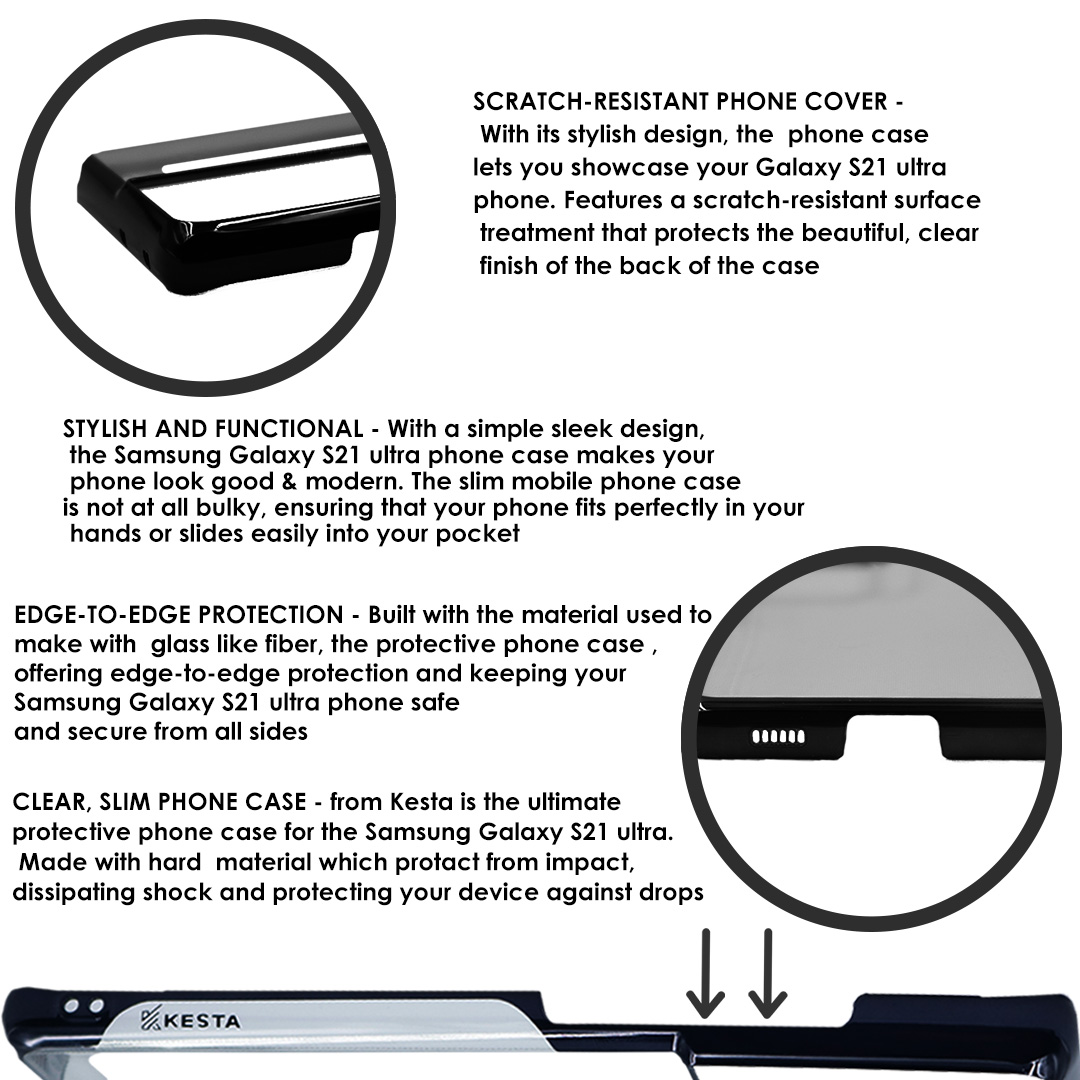 SCRATCH-RESISTANT PHONE COVER - With its stylish design, the phone case lets you showcase your Galaxy S21 ultra phone. Features a scratch-resistant surface treatment that protects the beautiful, clear finish of the back of the case

STYLISH AND FUNCTIONAL - With a simple sleek design, the Samsung Galaxy S21 ultra phone case makes your phone look good & modern. The slim mobile phone case is not at all bulky, ensuring that your phone fits perfectly in your hands or slides easily into your pocket

EDGE-TO-EDGE PROTECTION - Built with the material used to make with glass like fiber, the protective phone case , offering edge-to-edge protection and keeping your Samsung Galaxy S21 ultra phone safe and secure from all sides

CLEAR, SLIM PHONE CASE - from Kesta is the ultimate protective phone case for the Samsung Galaxy S21 ultra. Made with hard material which protact from impact, dissipating shock and protecting your device against drops

KESTA